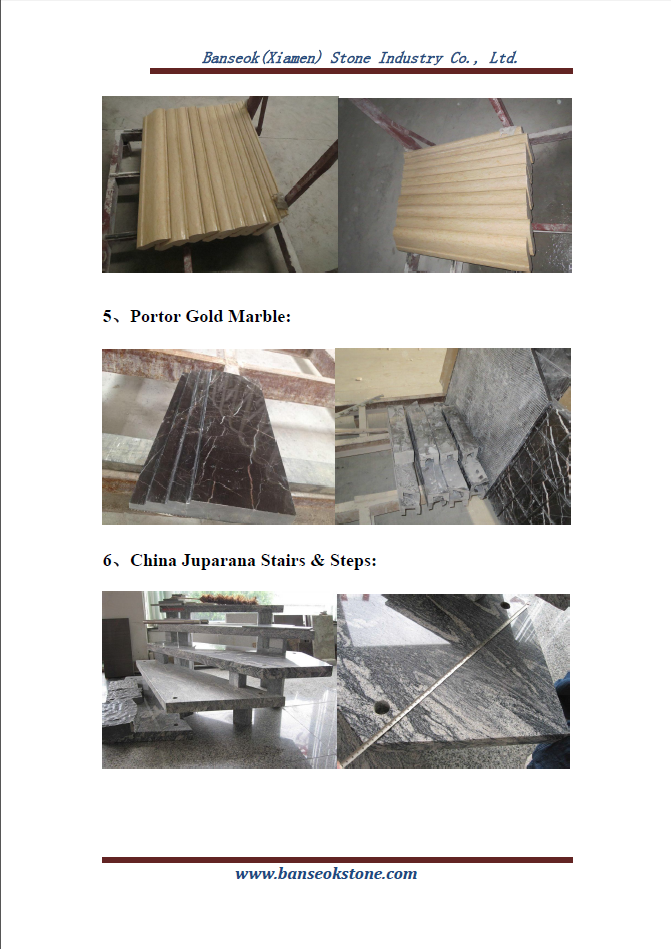 Banseok(Xiamen) Stone Industry Co., Ltd.

5、Portor Gold Marble:

6、China Juparana Stairs & Steps:

www.banseokstone.com